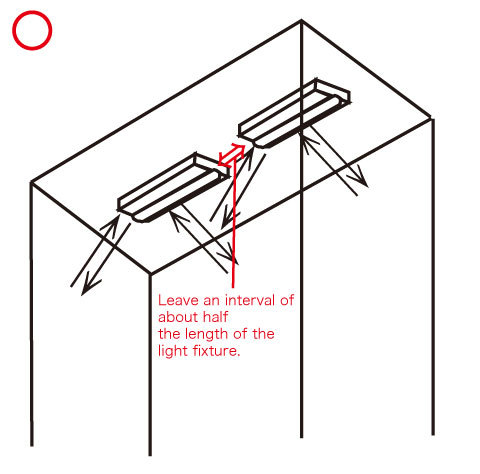 Leave an interval of about half the length of the light fixture.